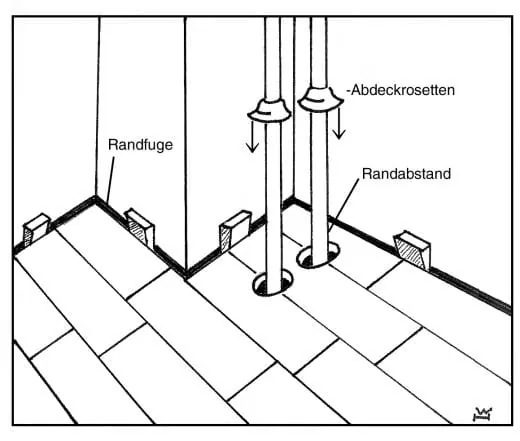 -Abdeckrosetten

Randfuge

Randabstand