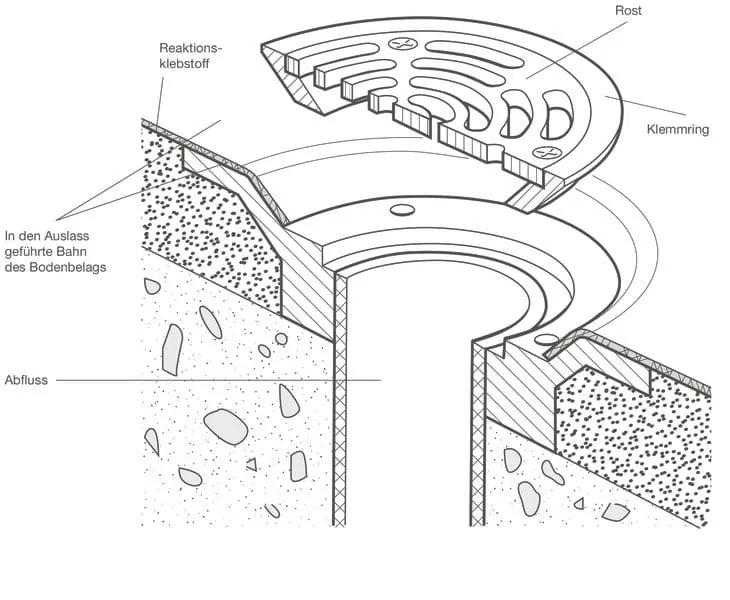 Rost

Reaktionsklebstoff

Klemmring

In den Auslass geführte Bahn des Bodenbelags

Abfluss